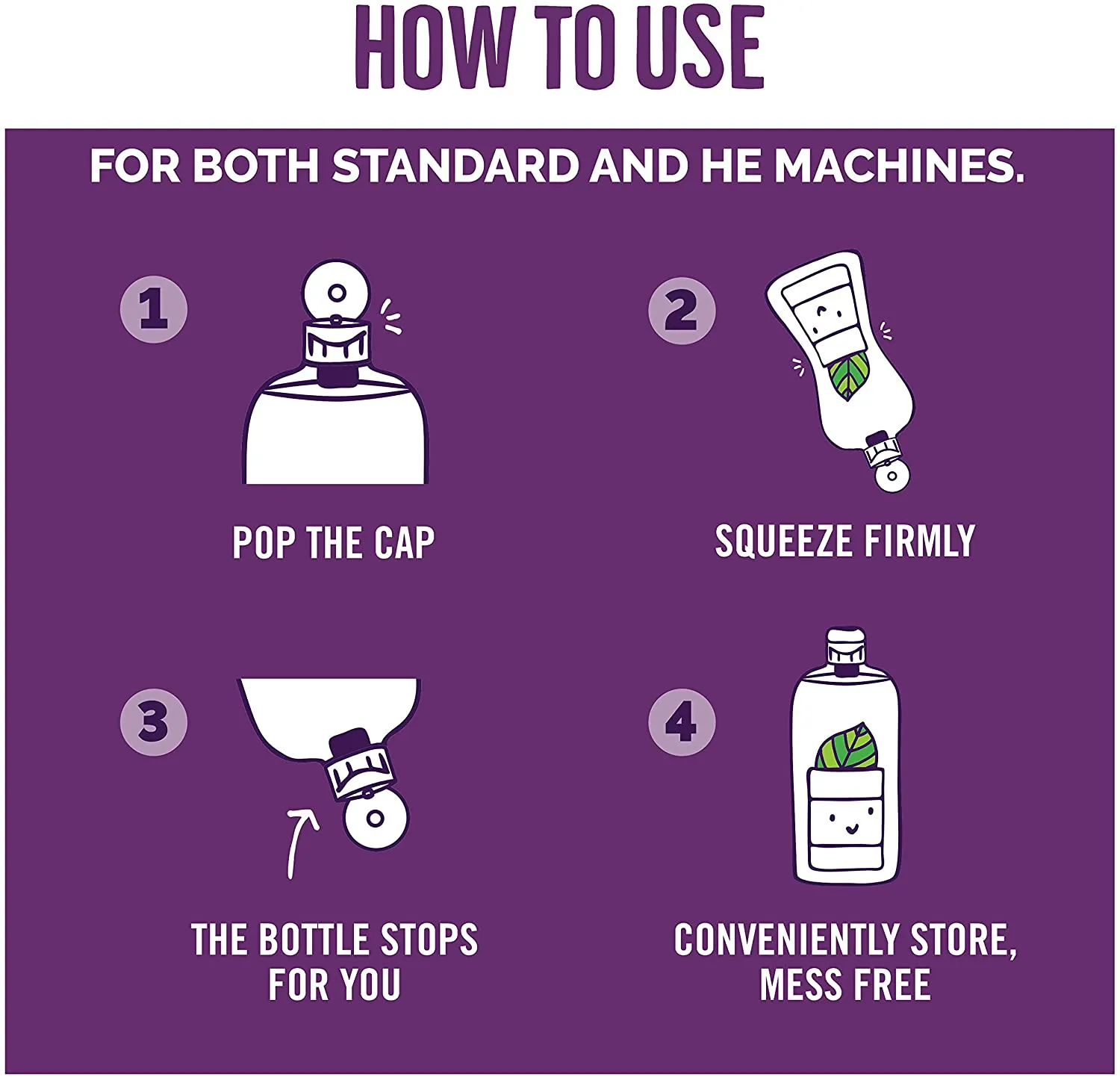 HOW TO USE

FOR BOTH STANDARD AND HE MACHINES.

1

POP THE CAP

2

SQUEEZE FIRMLY

3

THE BOTTLE STOPS FOR YOU

4

CONVENIENTLY STORE, MESS FREE